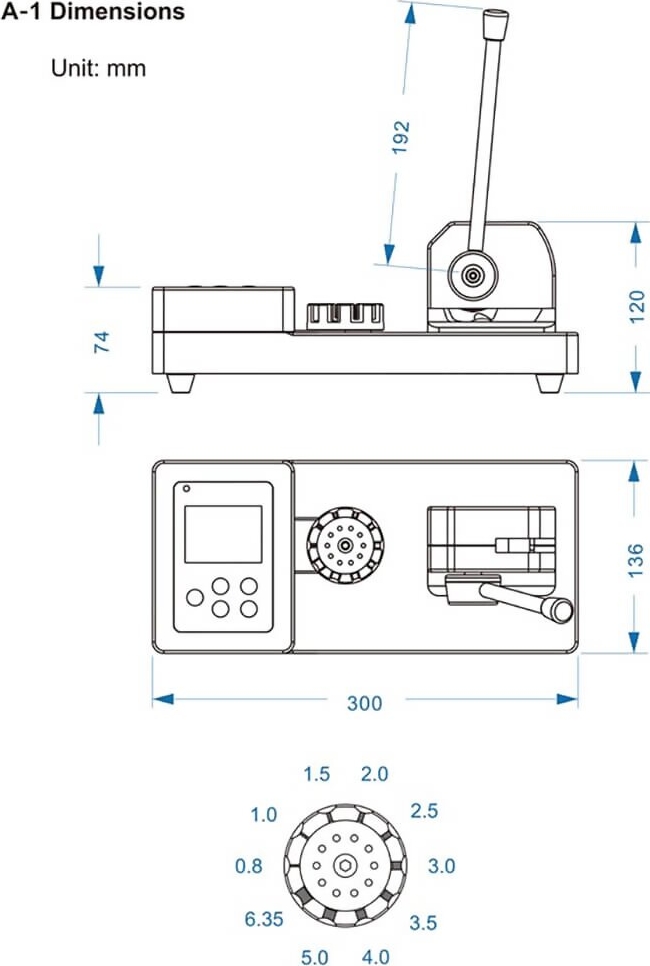 A-1 Dimensions

Unit: mm

192

74

120

136

300

1.5 2.0

1.0

2.5

0.8

3.0

6.35

3.5

5.0 4.0