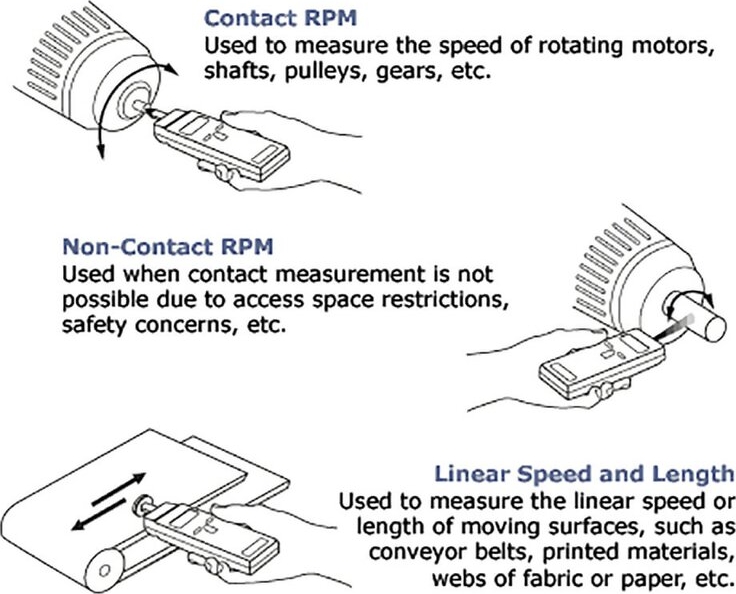 Contact RPM
Used to measure the speed of rotating motors, shafts, pulleys, gears, etc.

Non-Contact RPM
Used when contact measurement is not possible due to access space restrictions, safety concerns, etc.

Linear Speed and Length
Used to measure the linear speed or length of moving surfaces, such as conveyor belts, printed materials, webs of fabric or paper, etc.