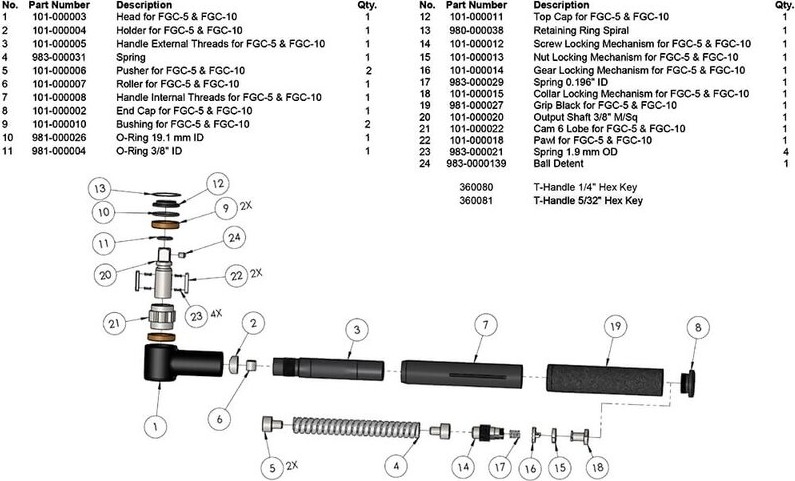 | No. | Part Number | Description | Qty. |
|---|---|---|---|
| 1 | 101-000003 | Head for FGC-5 & FGC-10 | 1 |
| 2 | 101-000004 | Holder for FGC-5 & FGC-10 | 1 |
| 3 | 101-000005 | Handle External Threads for FGC-5 & FGC-10 | 1 |
| 4 | 983-000031 | Spring | 1 |
| 5 | 101-000006 | Pusher for FGC-5 & FGC-10 | 2 |
| 6 | 101-000007 | Roller for FGC-5 & FGC-10 | 1 |
| 7 | 101-000008 | Handle Internal Threads for FGC-5 & FGC-10 | 1 |
| 8 | 101-000002 | End Cap for FGC-5 & FGC-10 | 1 |
| 9 | 101-000010 | Bushing for FGC-5 & FGC-10 | 2 |
| 10 | 981-000026 | O-Ring 19.1 mm ID | 1 |
| 11 | 981-000004 | O-Ring 3/8" ID | 1 |

| No. | Part Number | Description | Qty. |
|---|---|---|---|
| 12 | 101-000011 | Top Cap for FGC-5 & FGC-10 | 1 |
| 13 | 980-000038 | Retaining Ring Spiral | 1 |
| 14 | 101-000012 | Screw Locking Mechanism for FGC-5 & FGC-10 | 1 |
| 15 | 101-000013 | Nut Locking Mechanism for FGC-5 & FGC-10 | 1 |
| 16 | 101-000014 | Gear Locking Mechanism for FGC-5 & FGC-10 | 1 |
| 17 | 983-000029 | Spring 0.196" ID | 1 |
| 18 | 101-000015 | Collar Locking Mechanism for FGC-5 & FGC-10 | 1 |
| 19 | 981-000027 | Grip Black for FGC-5 & FGC-10 | 1 |
| 20 | 101-000020 | Output Shaft 3/8" M/Sq | 1 |
| 21 | 101-000022 | Cam 6 Lobe for FGC-5 & FGC-10 | 1 |
| 22 | 101-000018 | Pawl for FGC-5 & FGC-10 | 1 |
| 23 | 983-000021 | Spring 1.9 mm OD | 4 |
| 24 | 983-0000139 | Ball Detent | 1 |
| | 360080 | T-Handle 1/4" Hex Key | |
| | 360081 | T-Handle 5/32" Hex Key | |

13 12 10 9 2X 11 24 20 22 2X 23 4X 21 2 3 7 19 8 1 6 5 2X 4 14 17 16 15 18