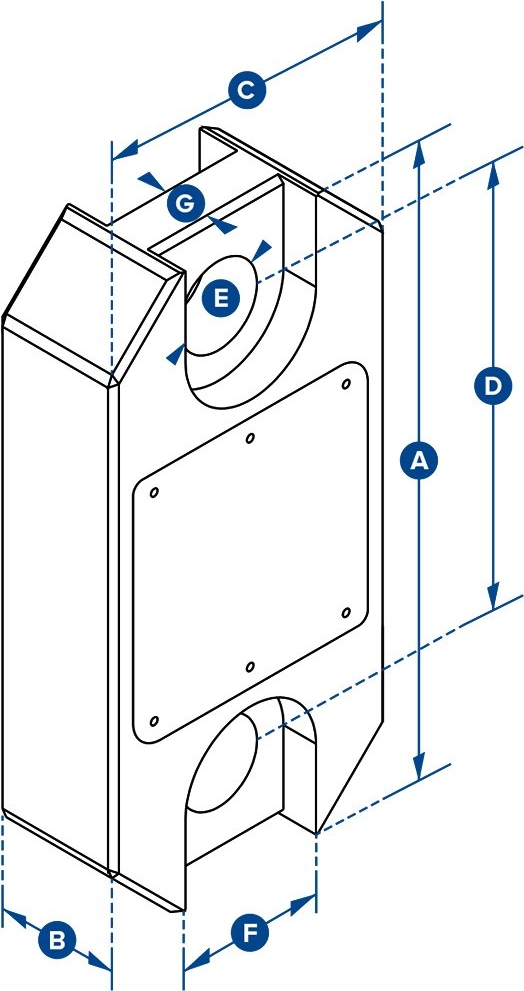 C
G
E
D
A
B
F