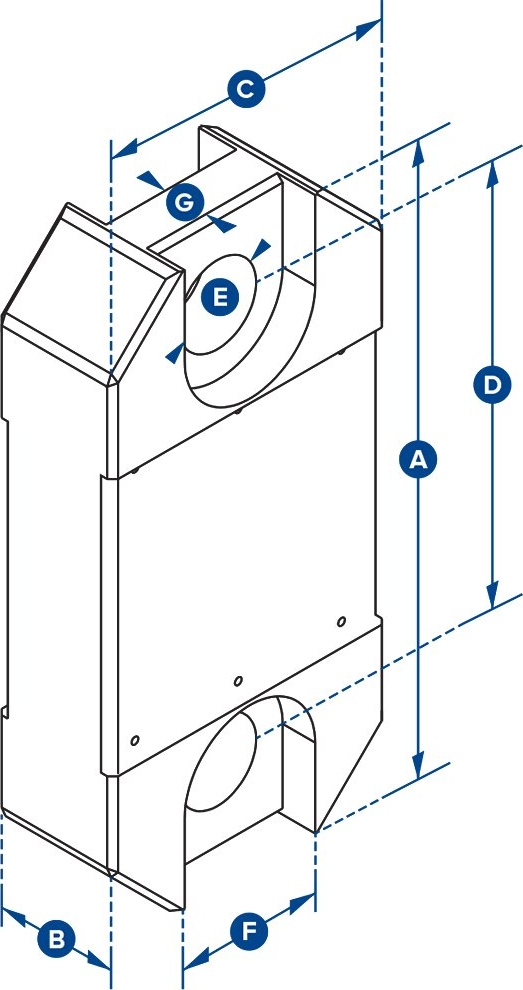 C
G
E
D
A
B
F