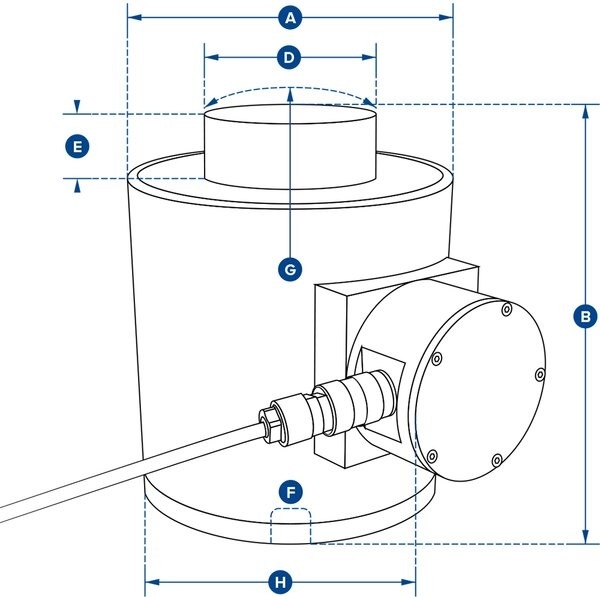 A
D
E
G
B
F
H