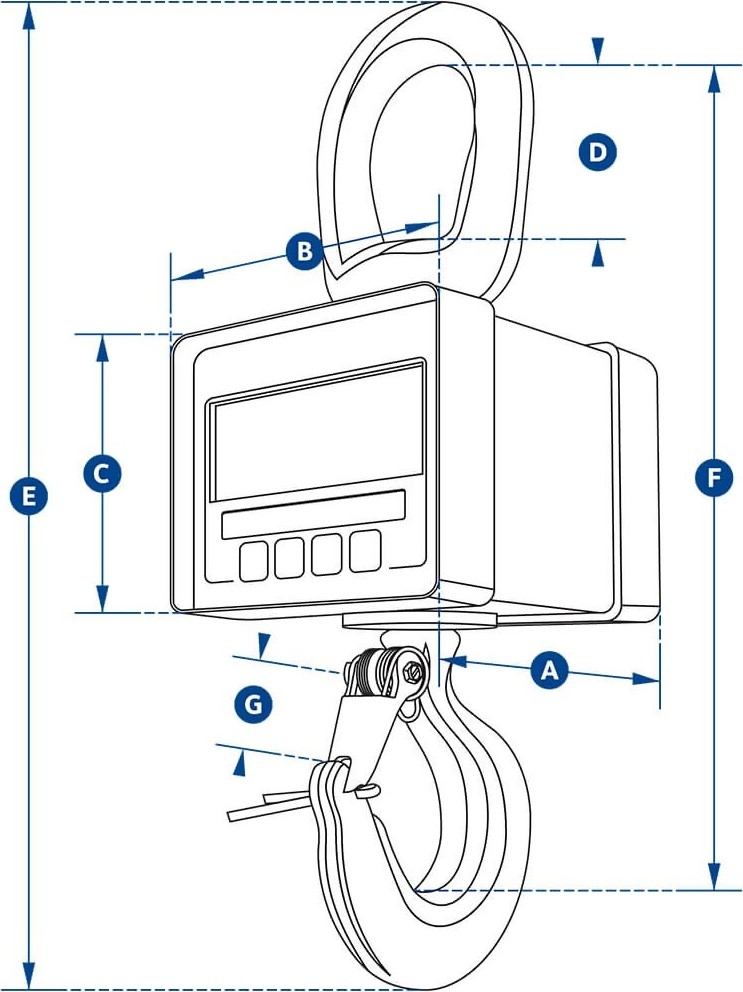 D
B
C
E
F
A
G