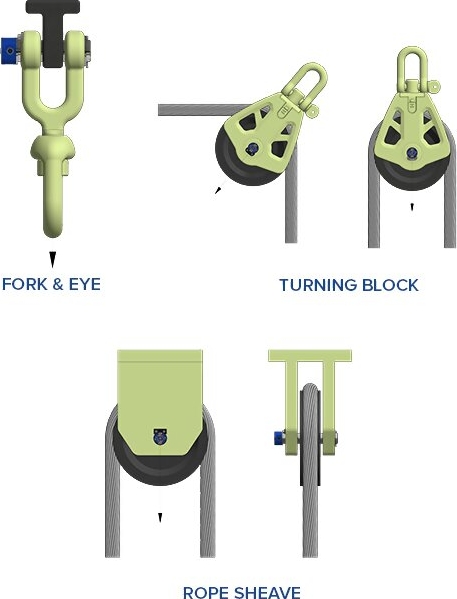 FORK & EYE

TURNING BLOCK

ROPE SHEAVE