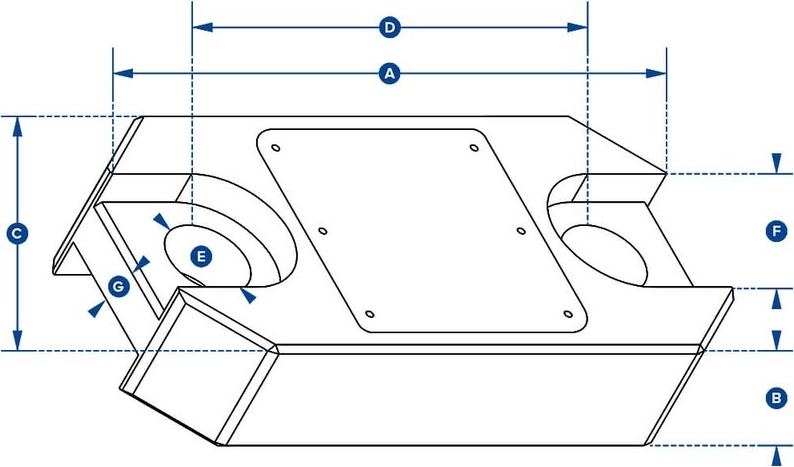 D
A
C
E
G
F
B