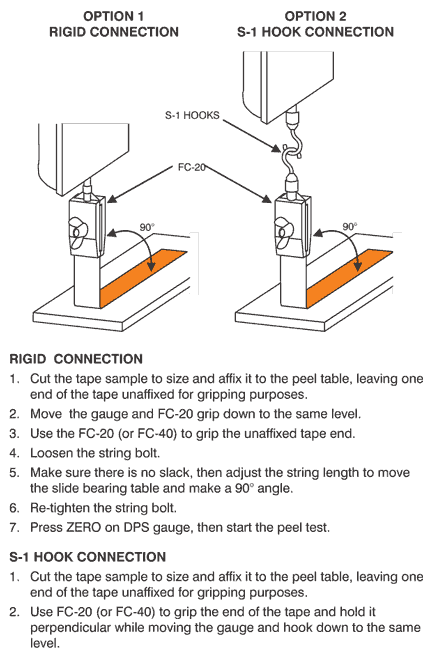 OPTION 1
RIGID CONNECTION

OPTION 2
S-1 HOOK CONNECTION

S-1 HOOKS

FC-20

90°

90°

RIGID CONNECTION

1. Cut the tape sample to size and affix it to the peel table, leaving one end of the tape unaffixed for gripping purposes.
2. Move the gauge and FC-20 grip down to the same level.
3. Use the FC-20 (or FC-40) to grip the unaffixed tape end.
4. Loosen the string bolt.
5. Make sure there is no slack, then adjust the string length to move the slide bearing table and make a 90° angle.
6. Re-tighten the string bolt.
7. Press ZERO on DPS gauge, then start the peel test.

S-1 HOOK CONNECTION

1. Cut the tape sample to size and affix it to the peel table, leaving one end of the tape unaffixed for gripping purposes.
2. Use FC-20 (or FC-40) to grip the end of the tape and hold it perpendicular while moving the gauge and hook down to the same level.