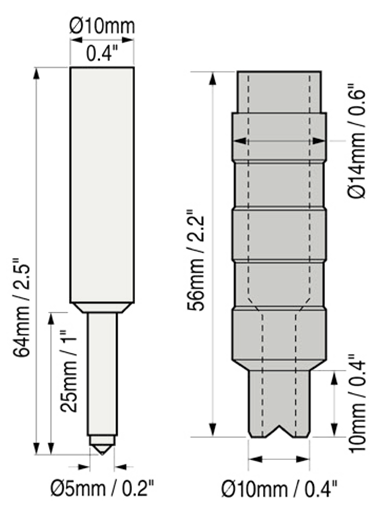 Ø10mm
0.4"
64mm / 2.5"
25mm / 1"
Ø5mm / 0.2"
56mm / 2.2"
Ø14mm / 0.6"
10mm / 0.4"
Ø10mm / 0.4"