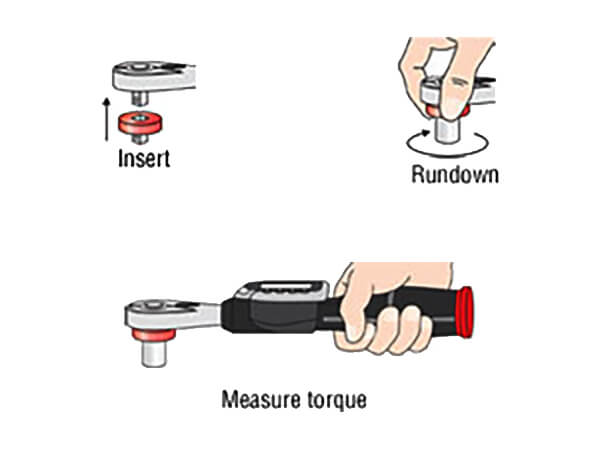 Insert

Rundown

Measure torque