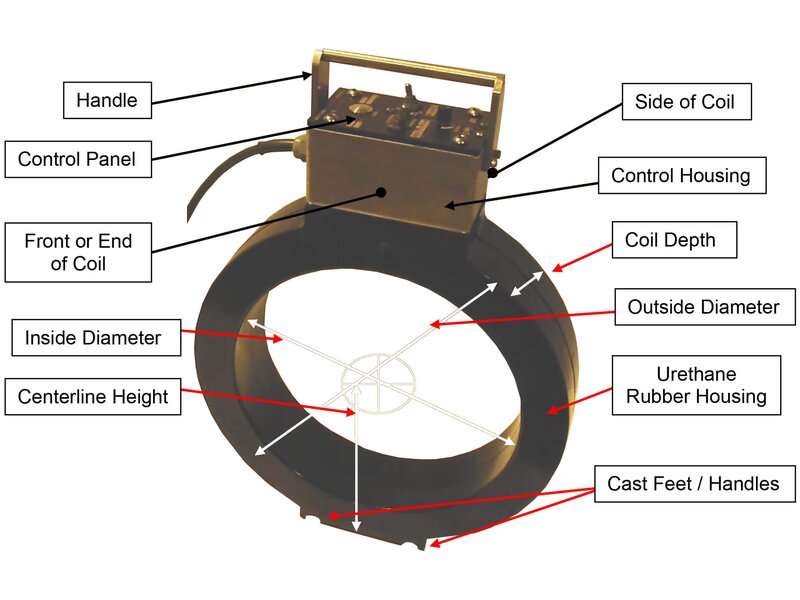 Handle

Control Panel

Front or End of Coil

Inside Diameter

Centerline Height

Side of Coil

Control Housing

Coil Depth

Outside Diameter

Urethane Rubber Housing

Cast Feet / Handles