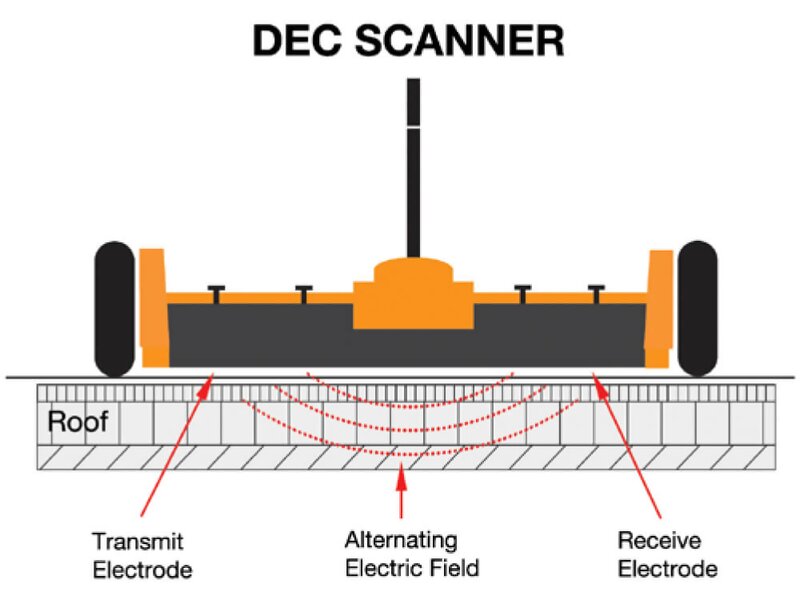 DEC SCANNER

Roof

Transmit Electrode

Alternating Electric Field

Receive Electrode