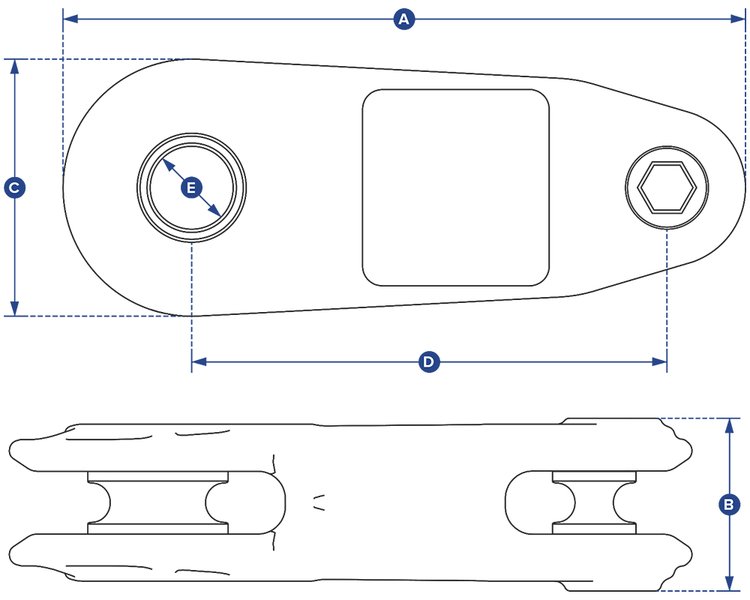 A
C
E
D
B