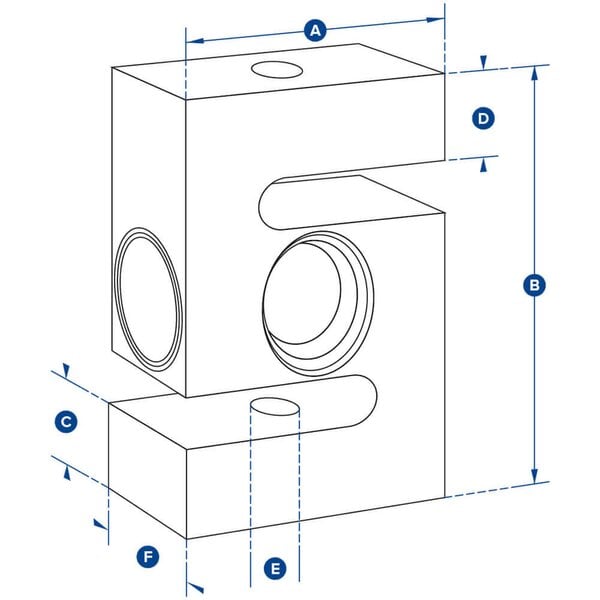 A
D
B
C
F
E