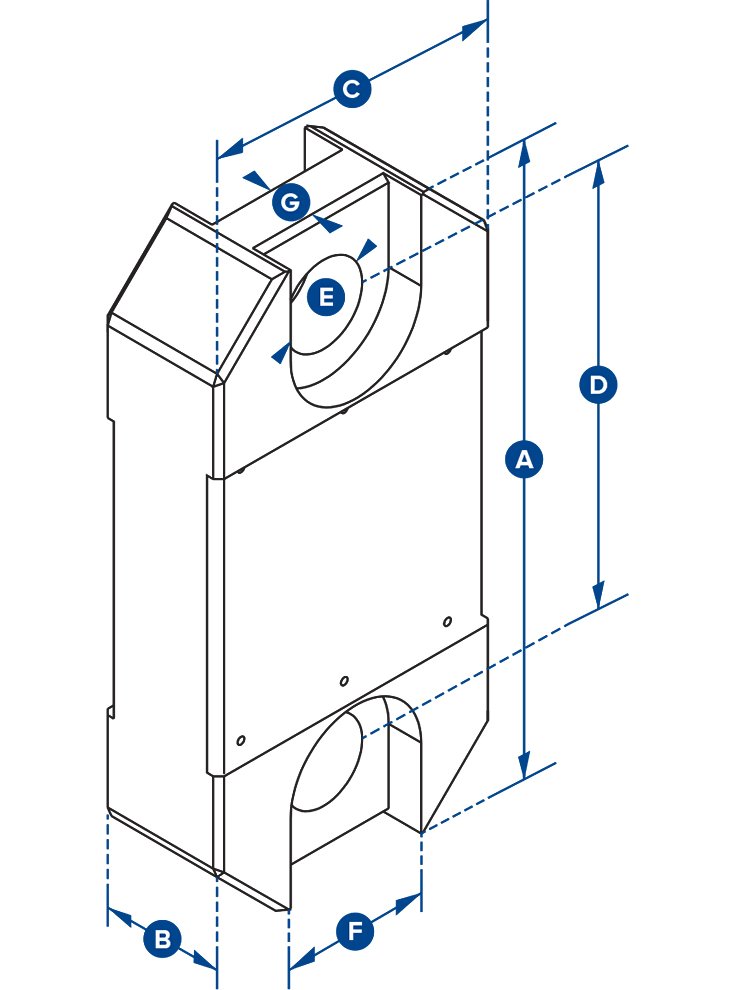 C
G
E
D
A
B
F