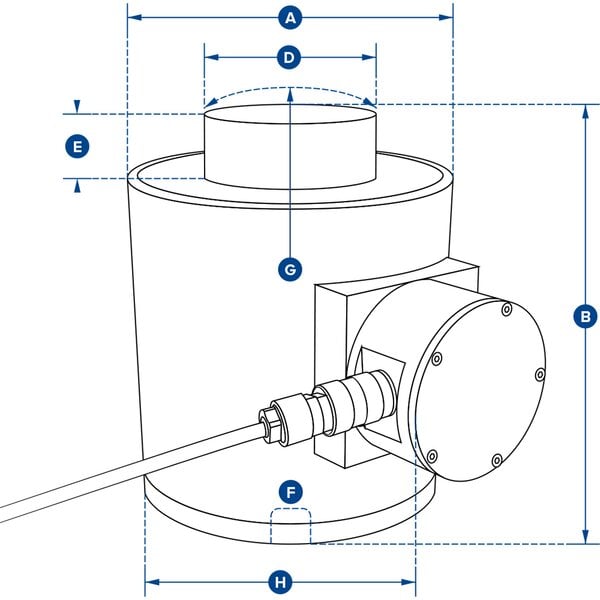 A
D
E
G
B
F
H