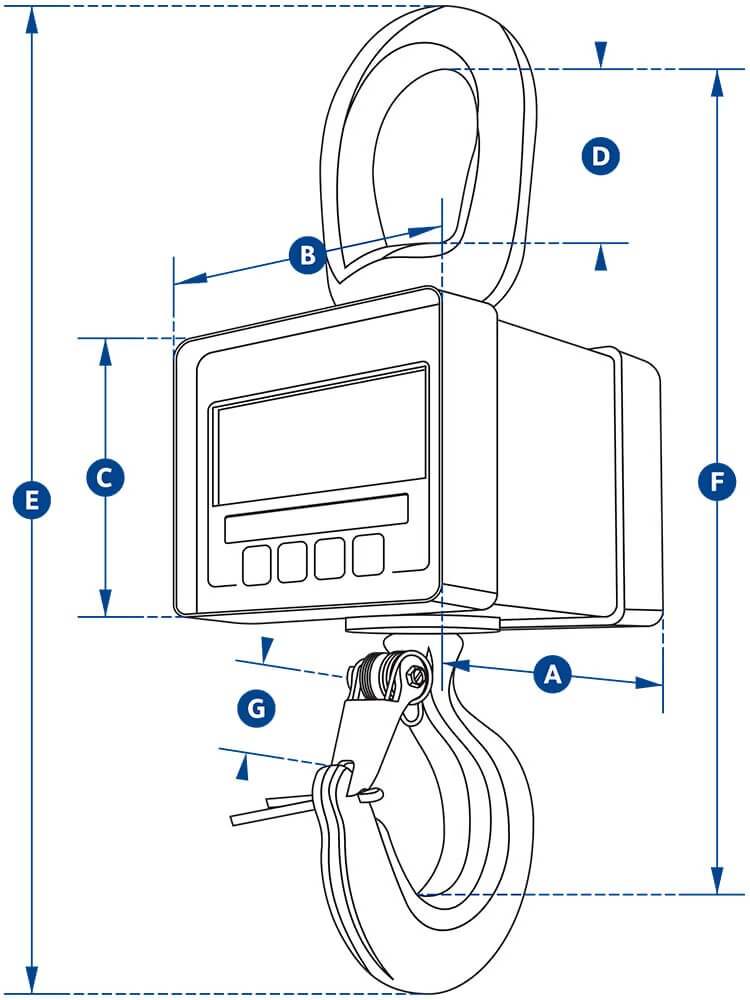 D
B
C
E
F
A
G