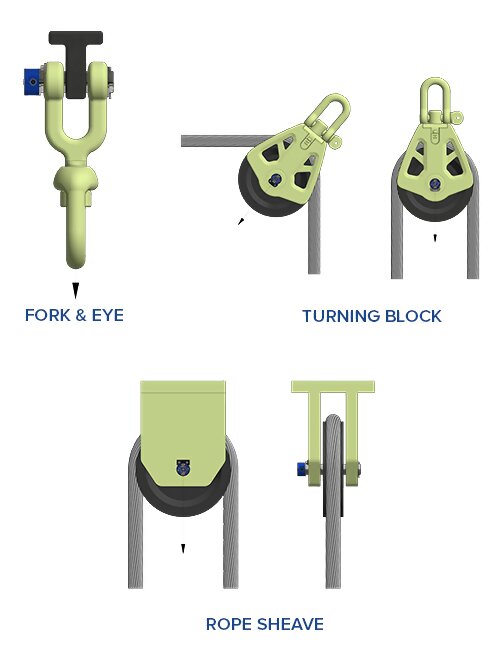 FORK & EYE

TURNING BLOCK

ROPE SHEAVE