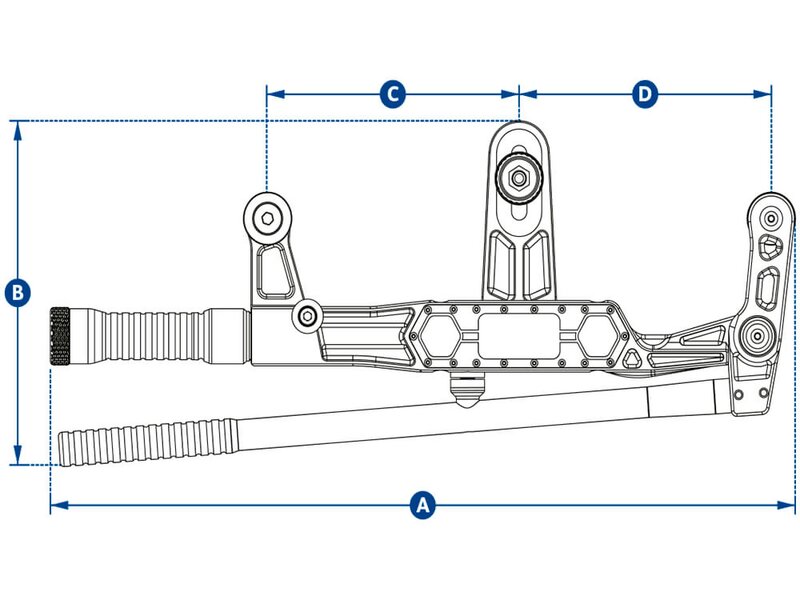 C
D
B
A