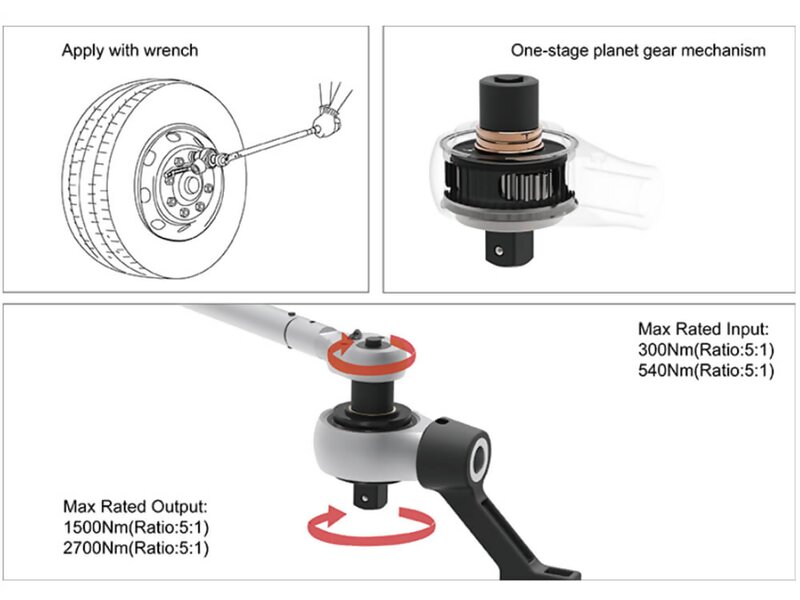 Apply with wrench

One-stage planet gear mechanism

Max Rated Input:
300Nm(Ratio:5:1)
540Nm(Ratio:5:1)

Max Rated Output:
1500Nm(Ratio:5:1)
2700Nm(Ratio:5:1)