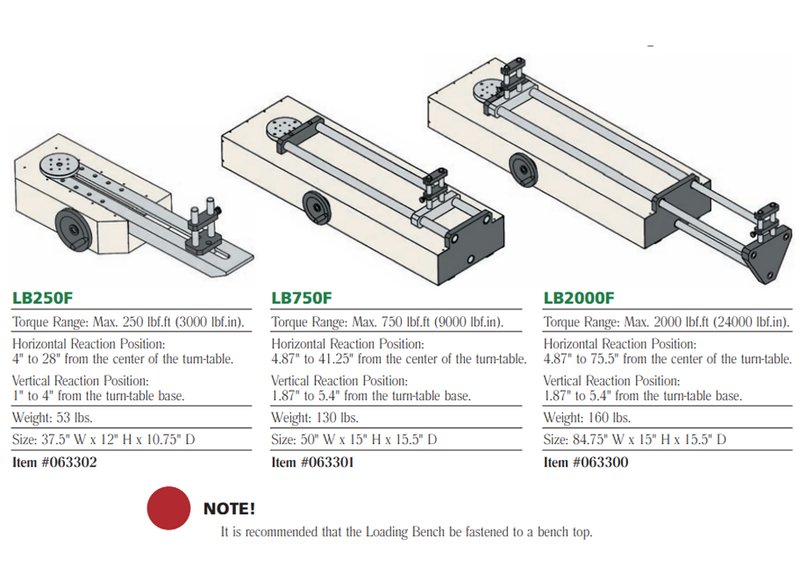 LB250F

Torque Range: Max. 250 lbf.ft (3000 lbf.in).

Horizontal Reaction Position: 4" to 28" from the center of the turn-table.

Vertical Reaction Position: 1" to 4" from the turn-table base.

Weight: 53 lbs.

Size: 37.5" W x 12" H x 10.75" D

Item #063302

LB750F

Torque Range: Max. 750 lbf.ft (9000 lbf.in).

Horizontal Reaction Position: 4.87" to 41.25" from the center of the turn-table.

Vertical Reaction Position: 1.87" to 5.4" from the turn-table base.

Weight: 130 lbs.

Size: 50" W x 15" H x 15.5" D

Item #063301

LB2000F

Torque Range: Max. 2000 lbf.ft (24000 lbf.in).

Horizontal Reaction Position: 4.87" to 75.5" from the center of the turn-table.

Vertical Reaction Position: 1.87" to 5.4" from the turn-table base.

Weight: 160 lbs.

Size: 84.75" W x 15" H x 15.5" D

Item #063300

NOTE!

It is recommended that the Loading Bench be fastened to a bench top.