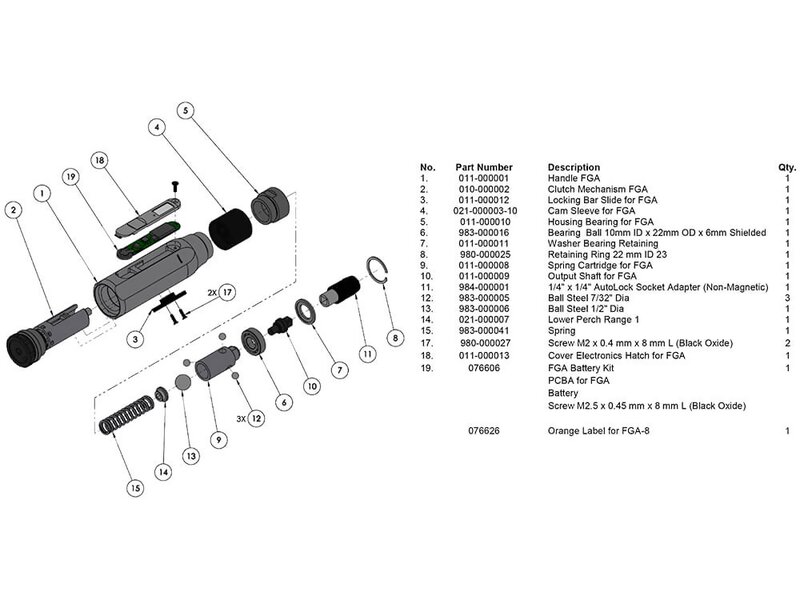 5
4
18
19
1
2
2X 17
3
8
11
7
10
6
3X 12
9
13
14
15

| No. | Part Number | Description | Qty. |
|---|---|---|---|
| 1. | 011-000001 | Handle FGA | 1 |
| 2. | 010-000002 | Clutch Mechanism FGA | 1 |
| 3. | 011-000012 | Locking Bar Slide for FGA | 1 |
| 4. | 021-000003-10 | Cam Sleeve for FGA | 1 |
| 5. | 011-000010 | Housing Bearing for FGA | 1 |
| 6. | 983-000016 | Bearing Ball 10mm ID x 22mm OD x 6mm Shielded | 1 |
| 7. | 011-000011 | Washer Bearing Retaining | 1 |
| 8. | 980-000025 | Retaining Ring 22 mm ID 23 | 1 |
| 9. | 011-000008 | Spring Cartridge for FGA | 1 |
| 10. | 011-000009 | Output Shaft for FGA | 1 |
| 11. | 984-000001 | 1/4" x 1/4" AutoLock Socket Adapter (Non-Magnetic) | 1 |
| 12. | 983-000005 | Ball Steel 7/32" Dia | 3 |
| 13. | 983-000006 | Ball Steel 1/2" Dia | 1 |
| 14. | 021-000007 | Lower Perch Range 1 | 1 |
| 15. | 983-000041 | Spring | 1 |
| 17. | 980-000027 | Screw M2 x 0.4 mm x 8 mm L (Black Oxide) | 2 |
| 18. | 011-000013 | Cover Electronics Hatch for FGA | 1 |
| 19. | 076606 | FGA Battery Kit | 1 |
| | | PCBA for FGA | |
| | | Battery | |
| | | Screw M2.5 x 0.45 mm x 8 mm L (Black Oxide) | |
| | 076626 | Orange Label for FGA-8 | 1 |