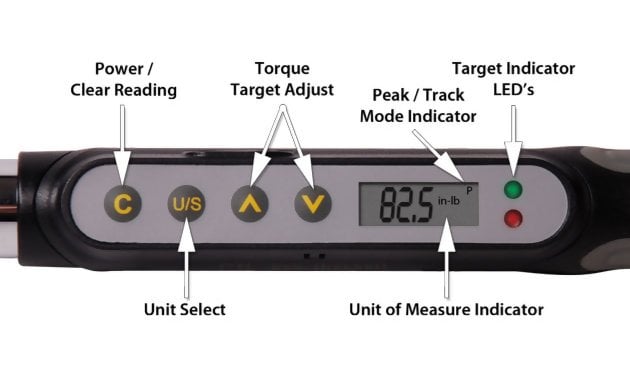 Power / Clear Reading

Torque Target Adjust

Peak / Track Mode Indicator

Target Indicator LED's

C

U/S

82.5 in-lb P

Unit Select

Unit of Measure Indicator