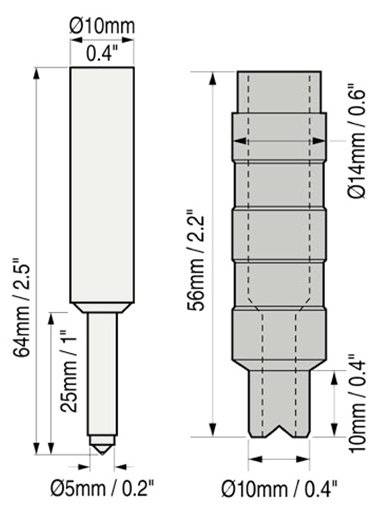 Ø10mm
0.4"
64mm / 2.5"
25mm / 1"
Ø5mm / 0.2"
56mm / 2.2"
Ø14mm / 0.6"
10mm / 0.4"
Ø10mm / 0.4"