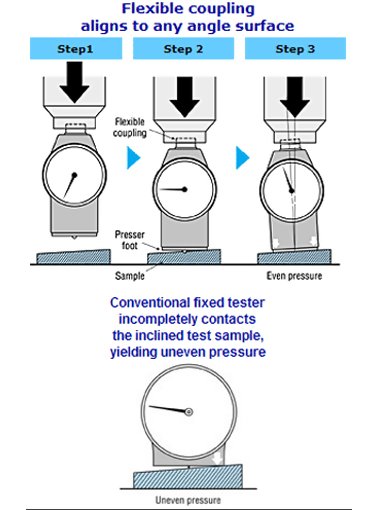 Flexible coupling
aligns to any angle surface

Step1

Step 2

Step 3

Flexible coupling

Presser foot

Sample

Even pressure

Conventional fixed tester incompletely contacts the inclined test sample, yielding uneven pressure

Uneven pressure