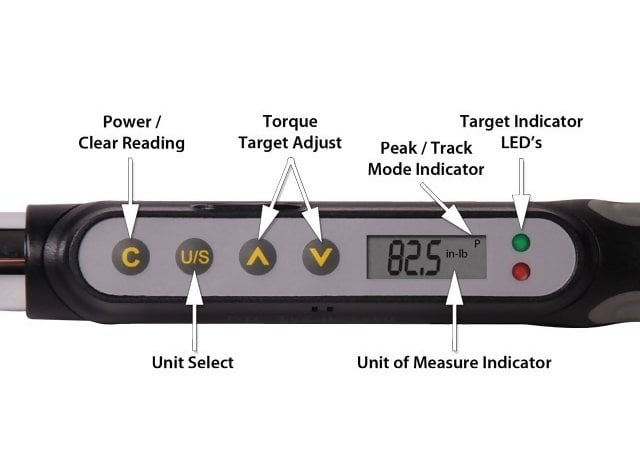 Power / Clear Reading

Torque Target Adjust

Peak / Track Mode Indicator

Target Indicator LED's

C

U/S

82.5 in-lb P

Unit Select

Unit of Measure Indicator