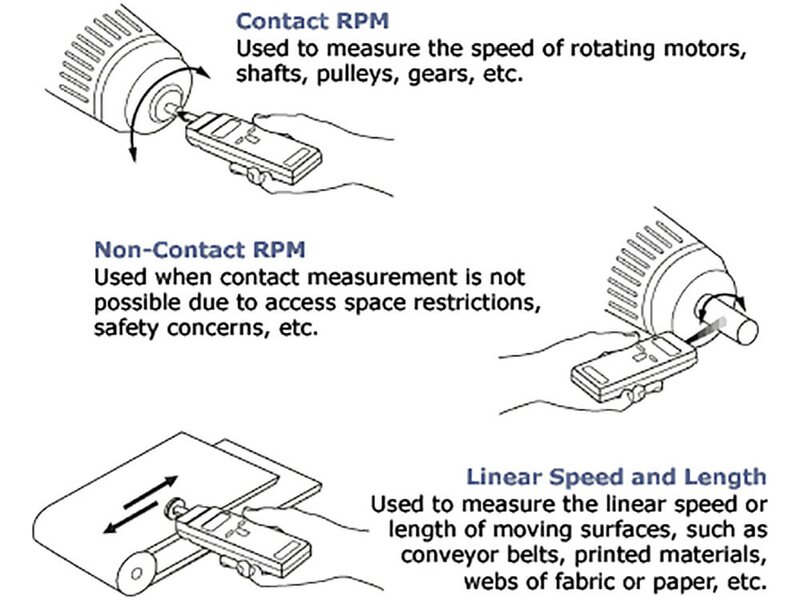 Contact RPM
Used to measure the speed of rotating motors, shafts, pulleys, gears, etc.

Non-Contact RPM
Used when contact measurement is not possible due to access space restrictions, safety concerns, etc.

Linear Speed and Length
Used to measure the linear speed or length of moving surfaces, such as conveyor belts, printed materials, webs of fabric or paper, etc.